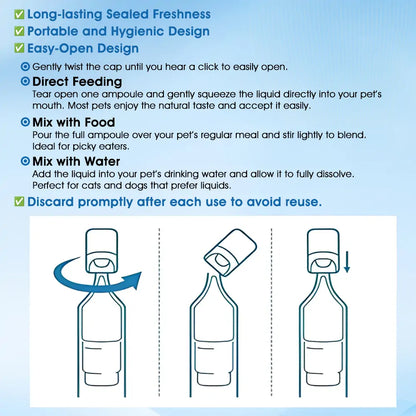 Long-lasting Sealed Freshness
Portable and Hygienic Design
Easy-Open Design

Gently twist the cap until you hear a click to easily open.

Direct Feeding
Tear open one ampoule and gently squeeze the liquid directly into your pet's mouth. Most pets enjoy the natural taste and accept it easily.

Mix with Food
Pour the full ampoule over your pet's regular meal and stir lightly to blend. Ideal for picky eaters.

Mix with Water
Add the liquid into your pet's drinking water and allow it to fully dissolve. Perfect for cats and dogs that prefer liquids.

Discard promptly after each use to avoid reuse.